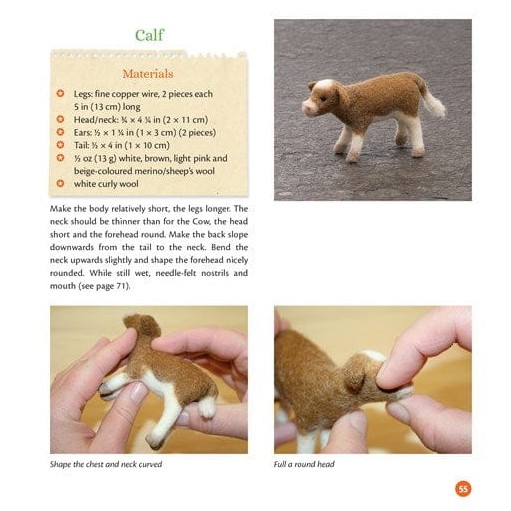 Calf

Materials

Legs: fine copper wire, 2 pieces each 5 in (13 cm) long
Head/neck: ¾ × 4 ¼ in (2 × 11 cm)
Ears: ½ × 1 ¼ in (1 × 3 cm) (2 pieces)
Tail: ½ × 4 in (1 × 10 cm)
½ oz (13 g) white, brown, light pink and beige-coloured merino/sheep's wool
white curly wool

Make the body relatively short, the legs longer. The neck should be thinner than for the Cow, the head short and the forehead round. Make the back slope downwards from the tail to the neck. Bend the neck upwards slightly and shape the forehead nicely rounded. While still wet, needle-felt nostrils and mouth (see page 71).

Shape the chest and neck curved

Full a round head

55